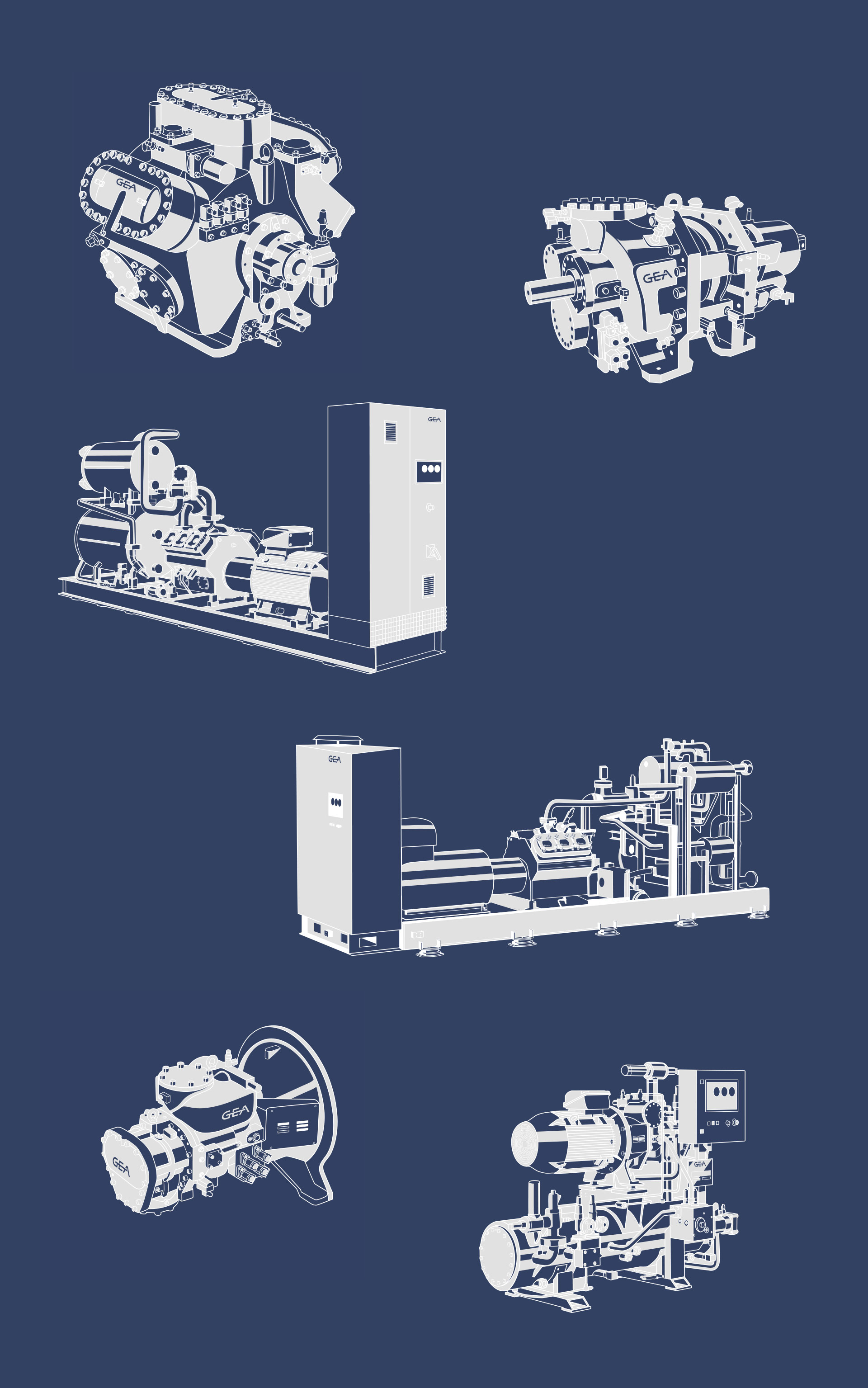 GEA

GEA

GEA

GEA

GEA

GEA

GEA